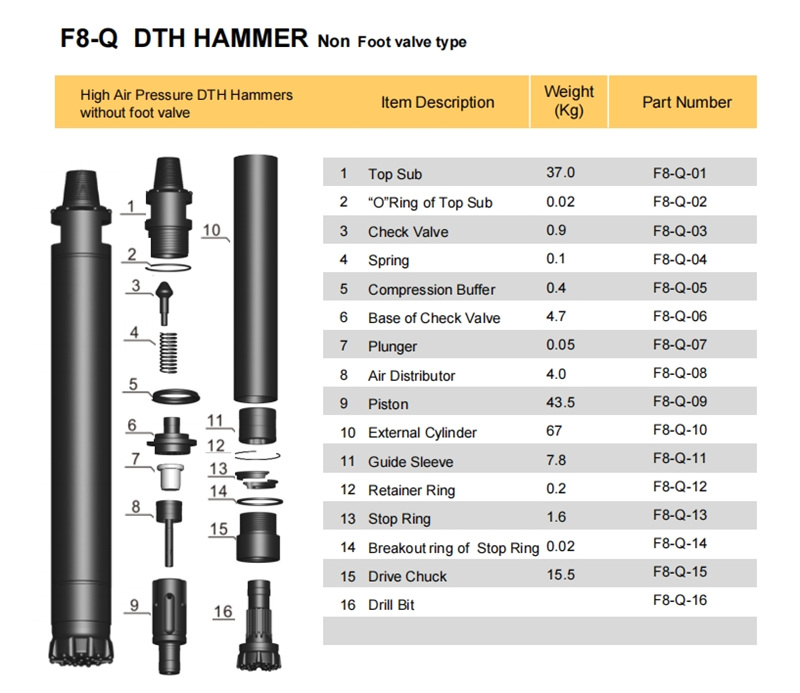 F8-Q DTH HAMMER Non Foot valve type

| High Air Pressure DTH Hammers without foot valve | Item Description | Weight (Kg) | Part Number |
|---|---|---|---|
| 1 | Top Sub | 37.0 | F8-Q-01 |
| 2 | “O”Ring of Top Sub | 0.02 | F8-Q-02 |
| 3 | Check Valve | 0.9 | F8-Q-03 |
| 4 | Spring | 0.1 | F8-Q-04 |
| 5 | Compression Buffer | 0.4 | F8-Q-05 |
| 6 | Base of Check Valve | 4.7 | F8-Q-06 |
| 7 | Plunger | 0.05 | F8-Q-07 |
| 8 | Air Distributor | 4.0 | F8-Q-08 |
| 9 | Piston | 43.5 | F8-Q-09 |
| 10 | External Cylinder | 67 | F8-Q-10 |
| 11 | Guide Sleeve | 7.8 | F8-Q-11 |
| 12 | Retainer Ring | 0.2 | F8-Q-12 |
| 13 | Stop Ring | 1.6 | F8-Q-13 |
| 14 | Breakout ring of Stop Ring | 0.02 | F8-Q-14 |
| 15 | Drive Chuck | 15.5 | F8-Q-15 |
| 16 | Drill Bit | | F8-Q-16 |

1 2 3 4 5 6 7 8 9 10 11 12 13 14 15 16